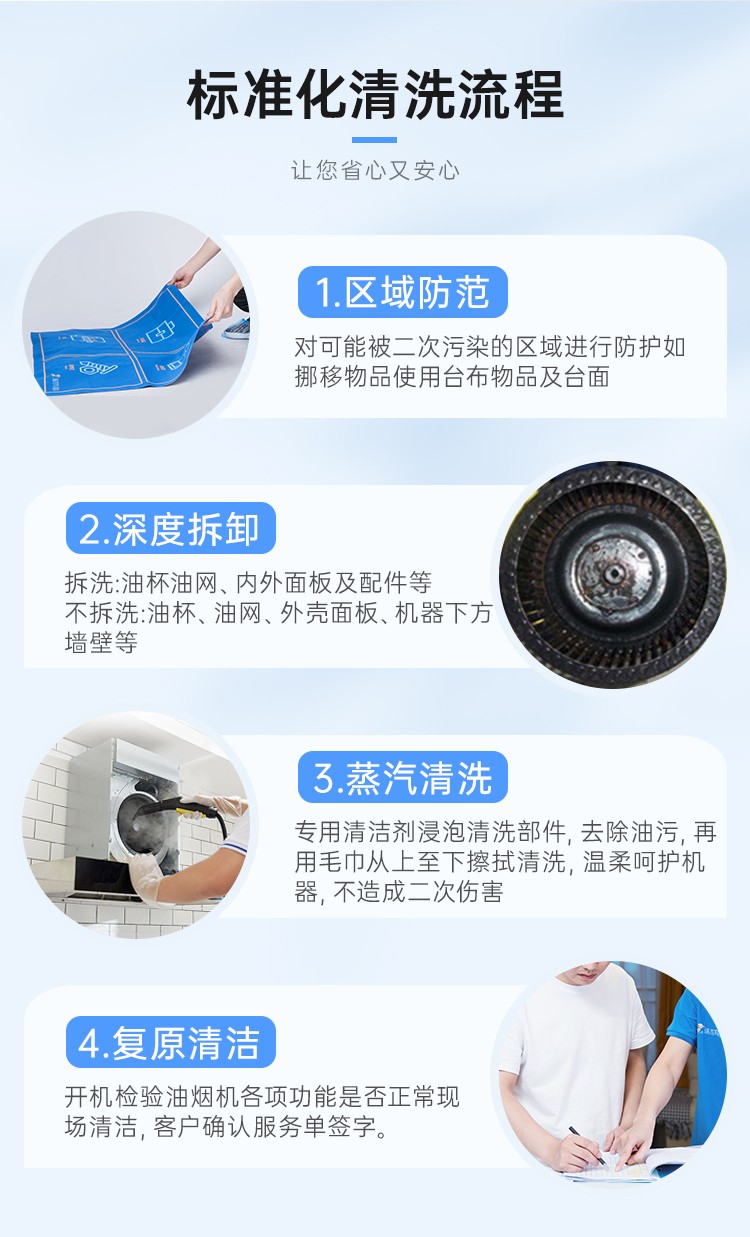 标准化清洗流程

让您省心又安心

1.区域防范

对可能被二次污染的区域进行防护如挪移物品使用台布物品及台面

2.深度拆卸

拆洗:油杯油网、内外面板及配件等
不拆洗:油杯、油网、外壳面板、机器下方墙壁等

3.蒸汽清洗

专用清洁剂浸泡清洗部件, 去除油污, 再用毛巾从上至下擦拭清洗, 温柔呵护机器, 不造成二次伤害

4.复原清洁

开机检验油烟机各项功能是否正常现场清洁, 客户确认服务单签字。